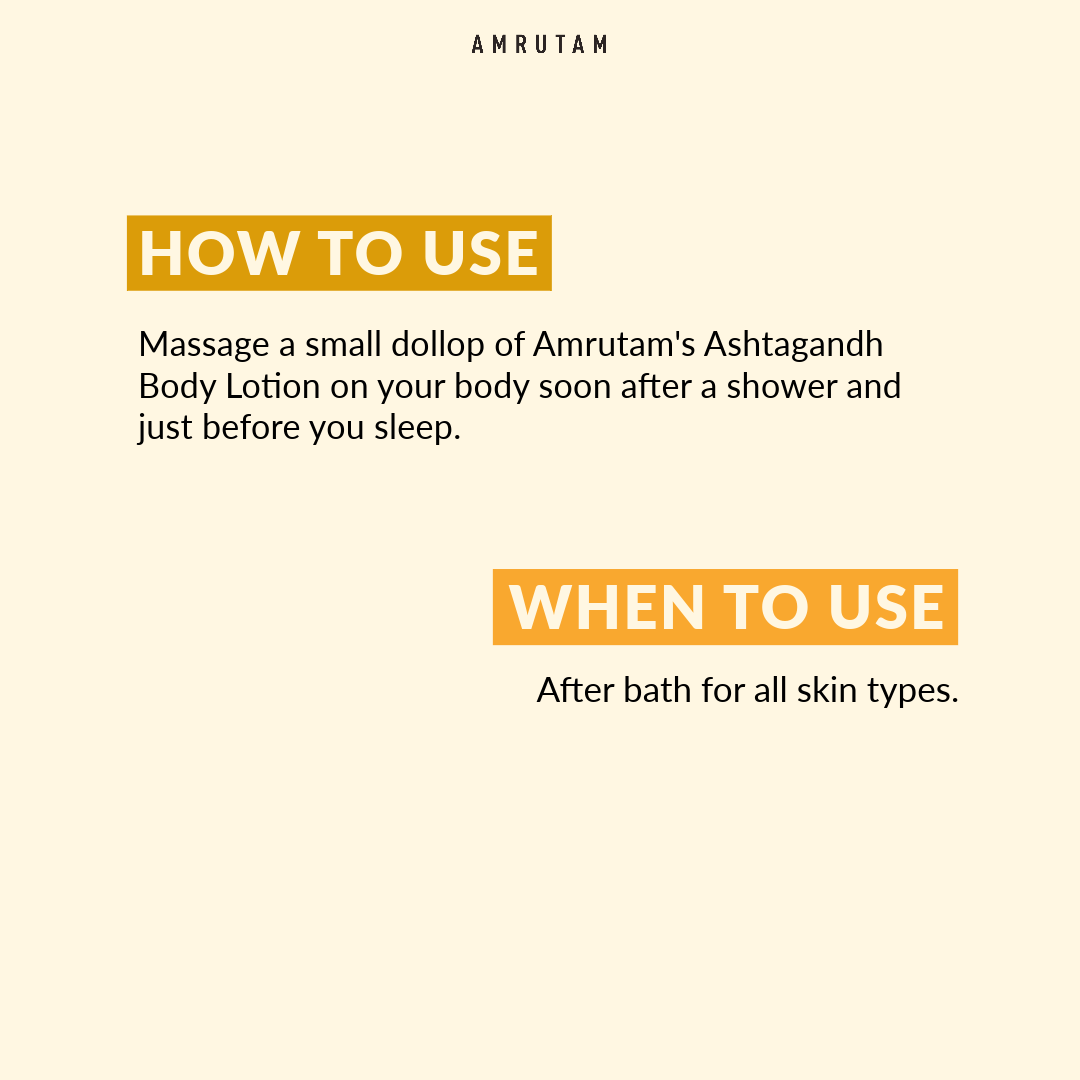 AMRUTAM

HOW TO USE

Massage a small dollop of Amrutam's Ashtagandh Body Lotion on your body soon after a shower and just before you sleep.

WHEN TO USE

After bath for all skin types.